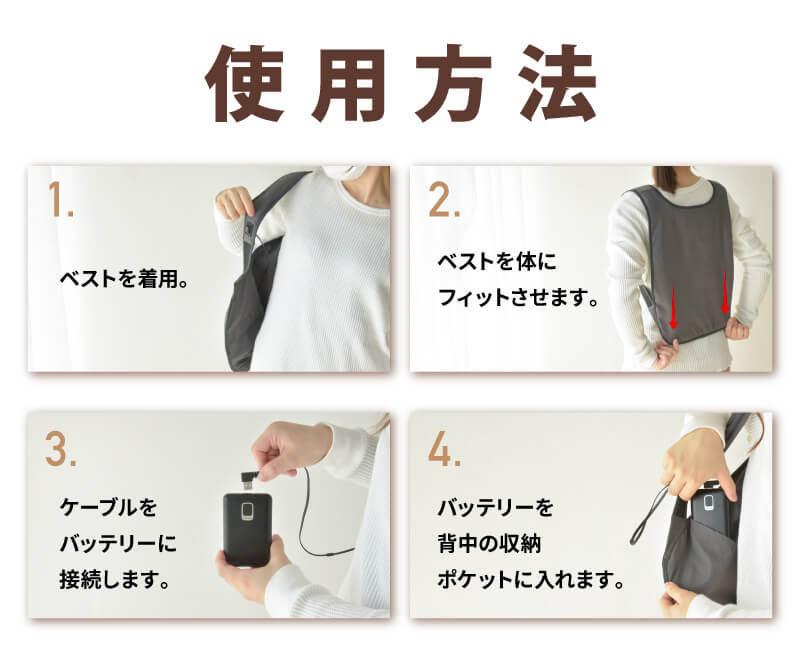 使用方法

1.

ベストを着用。

2.

ベストを体にフィットさせます。

3.

ケーブルをバッテリーに接続します。

4.

バッテリーを背中の収納ポケットに入れます。