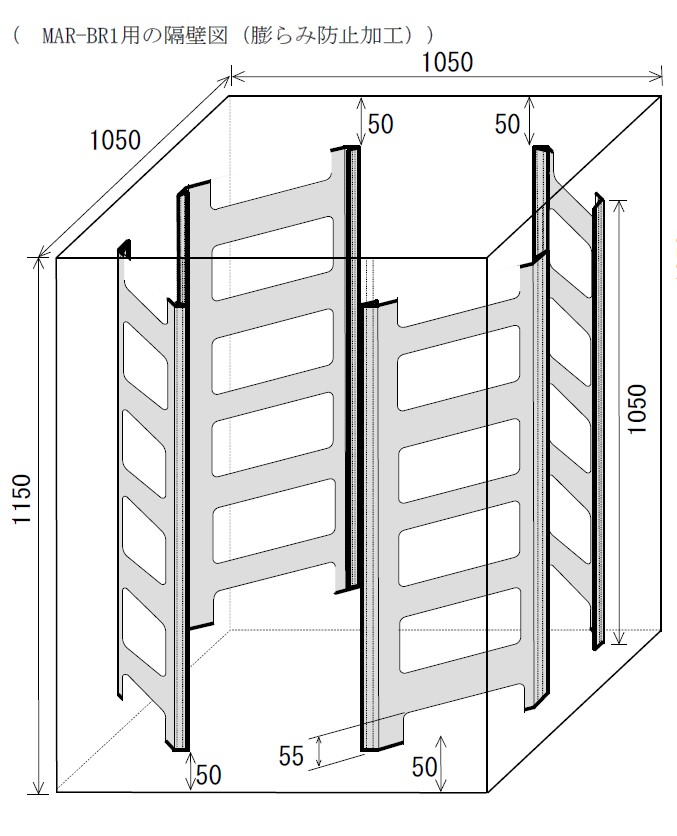 （　MAR-BR1用の隔壁図（膨らみ防止加工））

1050

1050

50

50

1050

1150

55

50

50