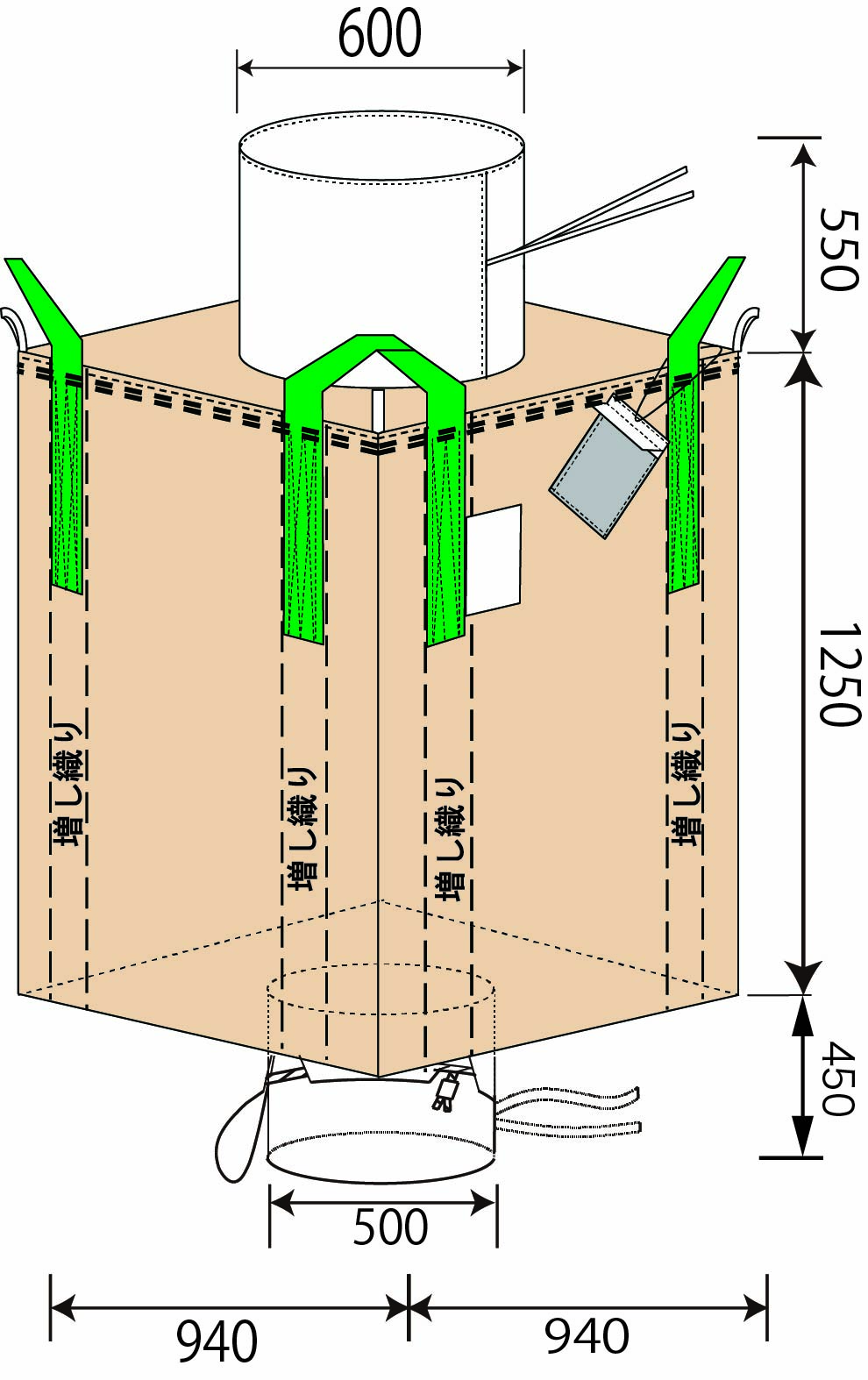 600

550

1250

450

増し織り

増し織り

増し織り

増し織り

500

940

940