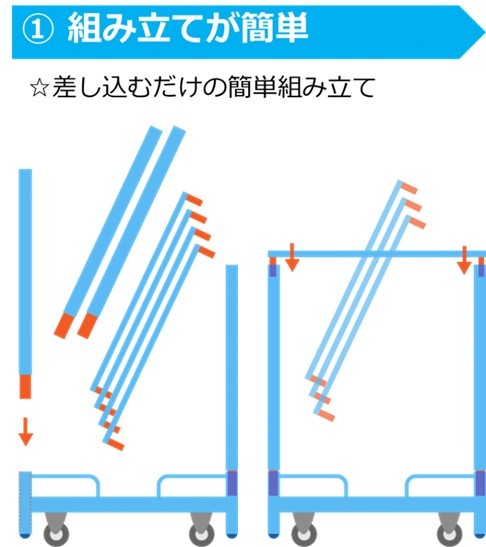 ① 組み立てが簡単

☆差し込むだけの簡単組み立て